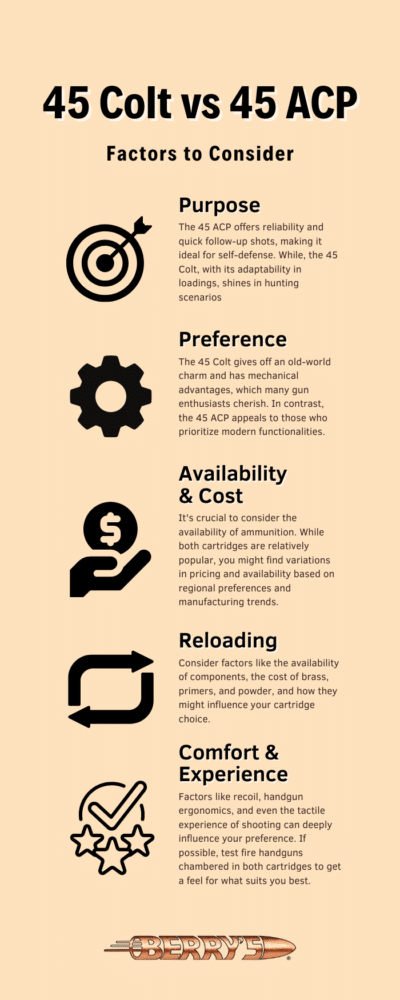 45 Colt vs 45 ACP

Factors to Consider

Purpose

The 45 ACP offers reliability and quick follow-up shots, making it ideal for self-defense. While, the 45 Colt, with its adaptability in loadings, shines in hunting scenarios

Preference

The 45 Colt gives off an old-world charm and has mechanical advantages, which many gun enthusiasts cherish. In contrast, the 45 ACP appeals to those who prioritize modern functionalities.

Availability & Cost

It's crucial to consider the availability of ammunition. While both cartridges are relatively popular, you might find variations in pricing and availability based on regional preferences and manufacturing trends.

Reloading

Consider factors like the availability of components, the cost of brass, primers, and powder, and how they might influence your cartridge choice.

Comfort & Experience

Factors like recoil, handgun ergonomics, and even the tactile experience of shooting can deeply influence your preference. If possible, test fire handguns chambered in both cartridges to get a feel for what suits you best.

BERRY'S