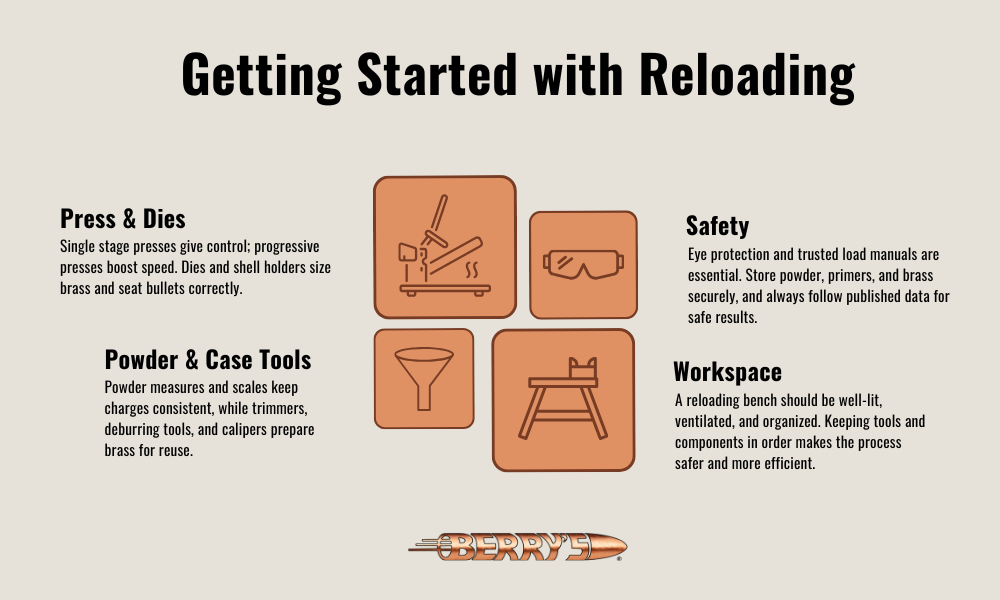 Getting Started with Reloading

Press & Dies
Single stage presses give control; progressive presses boost speed. Dies and shell holders size brass and seat bullets correctly.

Powder & Case Tools
Powder measures and scales keep charges consistent, while trimmers, deburring tools, and calipers prepare brass for reuse.

Safety
Eye protection and trusted load manuals are essential. Store powder, primers, and brass securely, and always follow published data for safe results.

Workspace
A reloading bench should be well-lit, ventilated, and organized. Keeping tools and components in order makes the process safer and more efficient.

BERRY'S