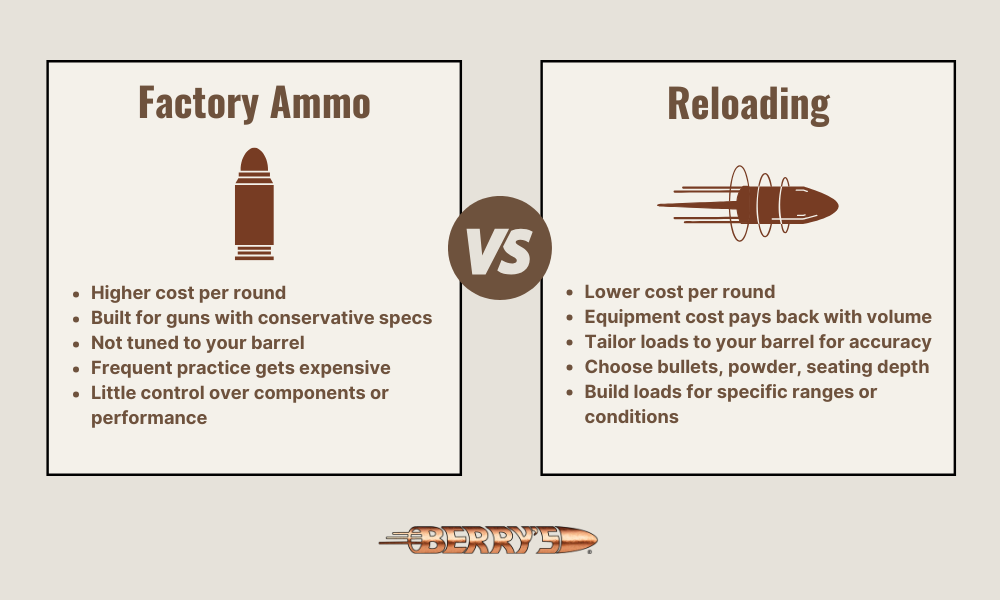 Factory Ammo

- Higher cost per round
- Built for guns with conservative specs
- Not tuned to your barrel
- Frequent practice gets expensive
- Little control over components or performance

VS

Reloading

- Lower cost per round
- Equipment cost pays back with volume
- Tailor loads to your barrel for accuracy
- Choose bullets, powder, seating depth
- Build loads for specific ranges or conditions

BERRY'S