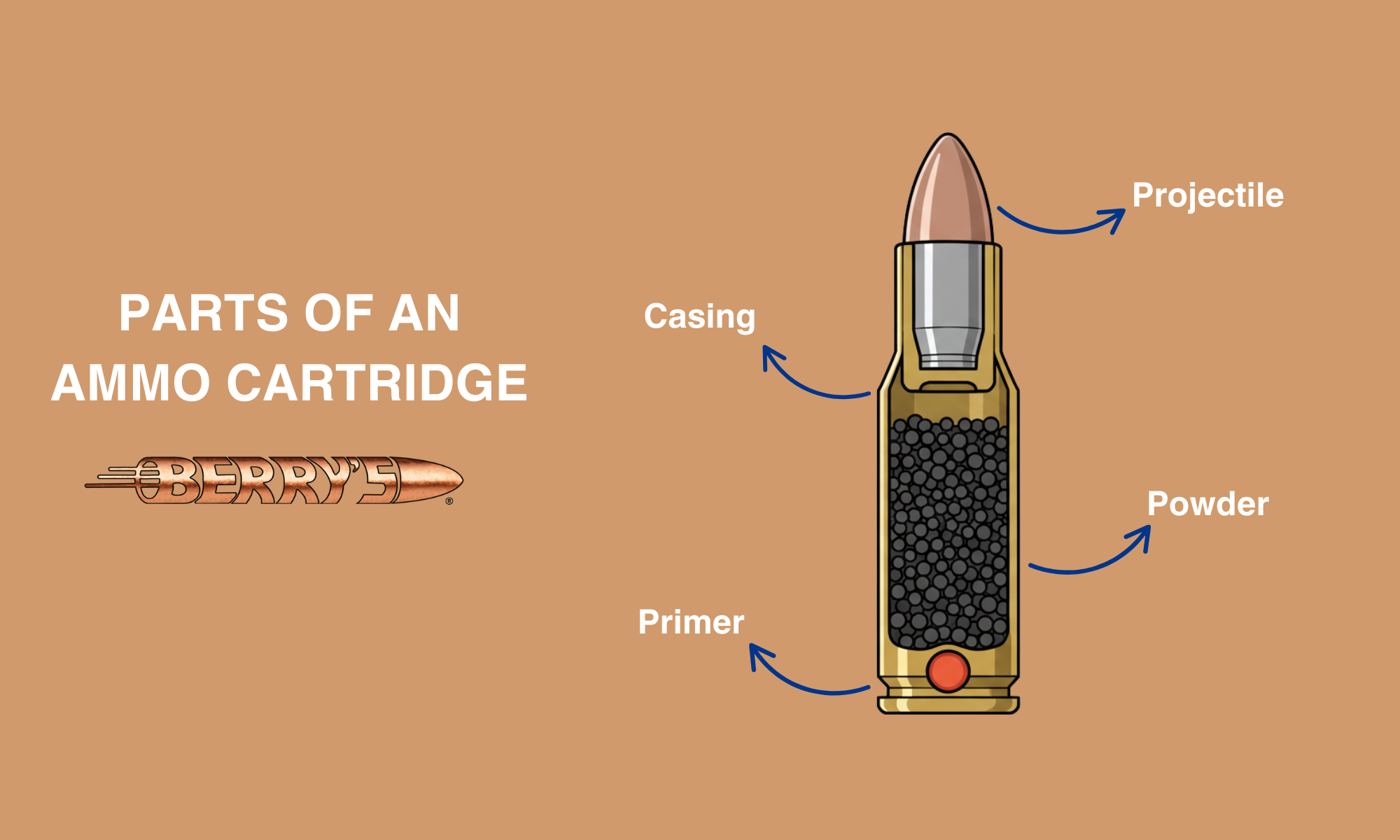 PARTS OF AN AMMO CARTRIDGE

BERRY'S®

Projectile

Casing

Powder

Primer